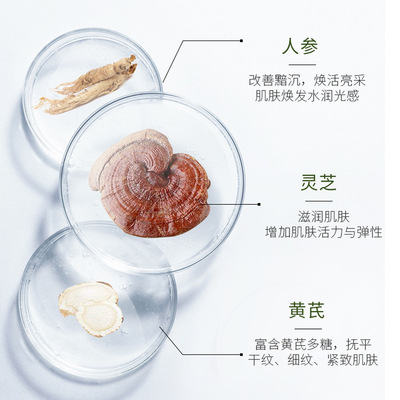 人参

改善黯沉，焕活亮采
肌肤焕发水润光感

灵芝

滋润肌肤
增加肌肤活力与弹性

黄芪

富含黄芪多糖，抚平
干纹、细纹、紧致肌肤