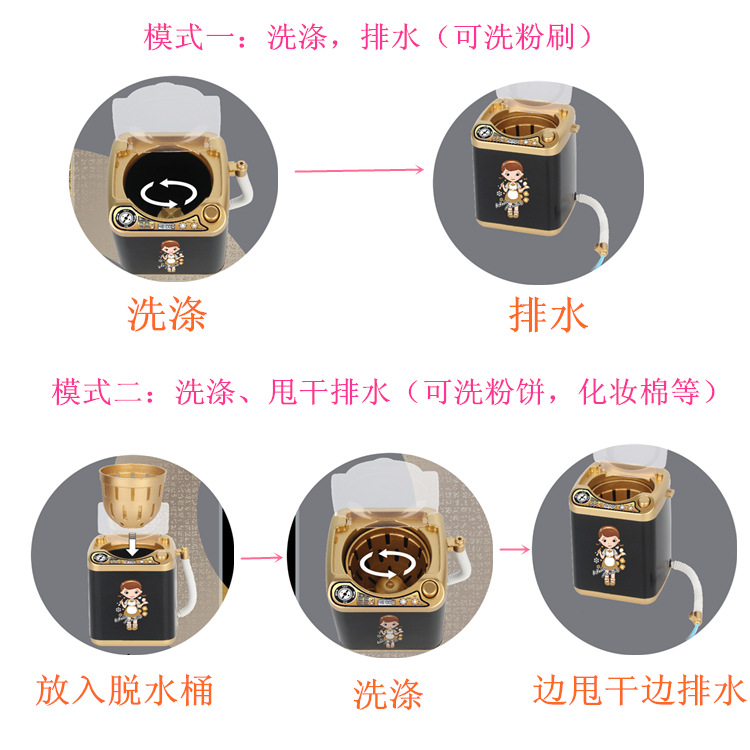 模式一：洗涤，排水（可洗粉刷）

洗涤

排水

模式二：洗涤、甩干排水（可洗粉饼，化妆棉等）

放入脱水桶

洗涤

边甩干边排水