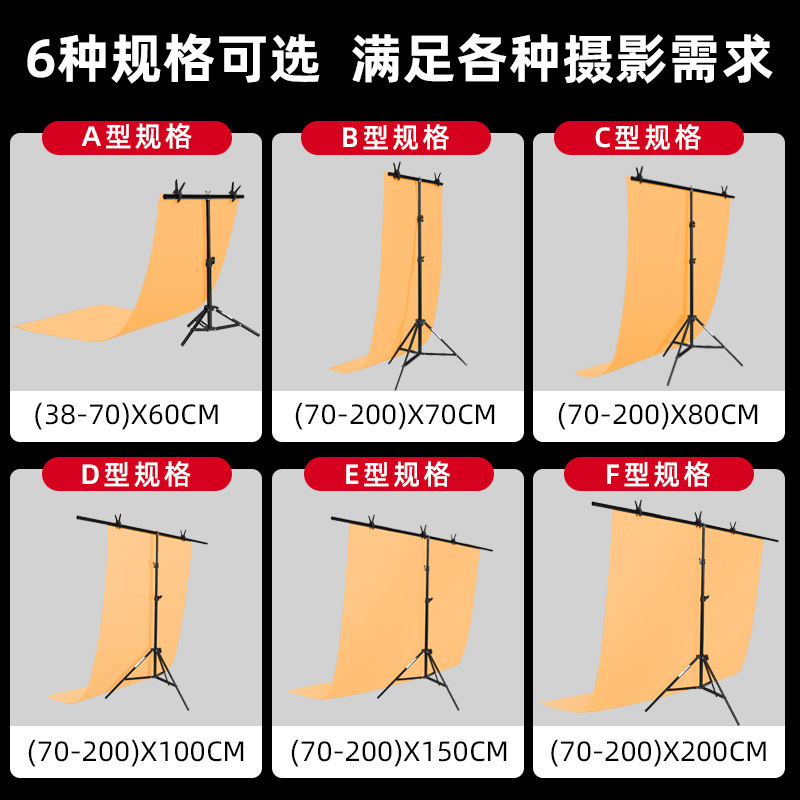 6种规格可选 满足各种摄影需求

A型规格

(38-70)X60CM

B型规格

(70-200)X70CM

C型规格

(70-200)X80CM

D型规格

(70-200)X100CM

E型规格

(70-200)X150CM

F型规格

(70-200)X200CM