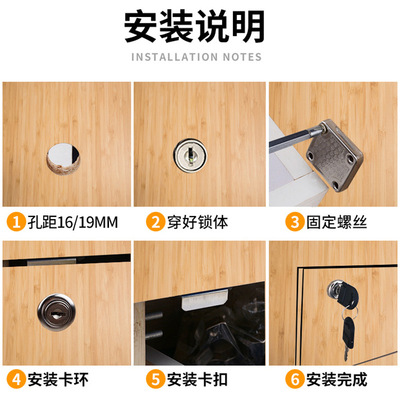 安装说明

INSTALLATION NOTES

1 孔距16/19MM

2 穿好锁体

3 固定螺丝

4 安装卡环

5 安装卡扣

6 安装完成