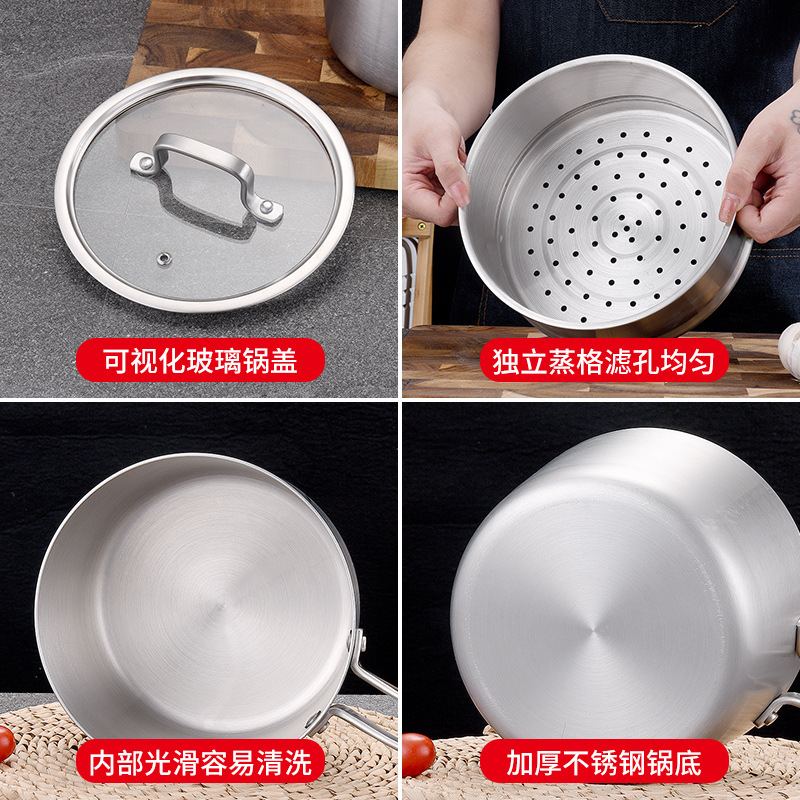 可视化玻璃锅盖

独立蒸格滤孔均匀

内部光滑容易清洗

加厚不锈钢锅底