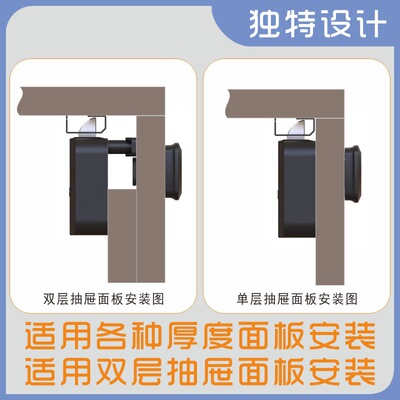 独特设计

双层抽屉面板安装图

单层抽屉面板安装图

适用各种厚度面板安装
适用双层抽屉面板安装