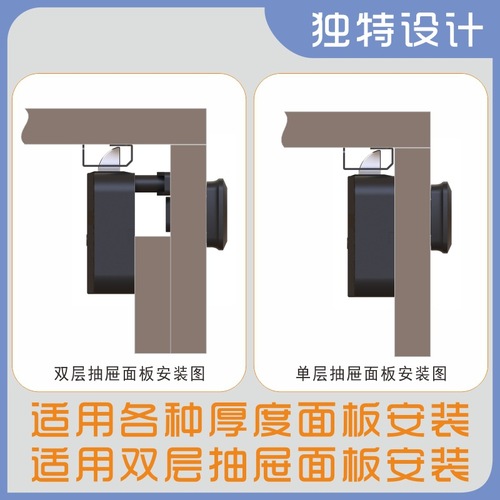 独特设计

双层抽屉面板安装图

单层抽屉面板安装图

适用各种厚度面板安装
适用双层抽屉面板安装