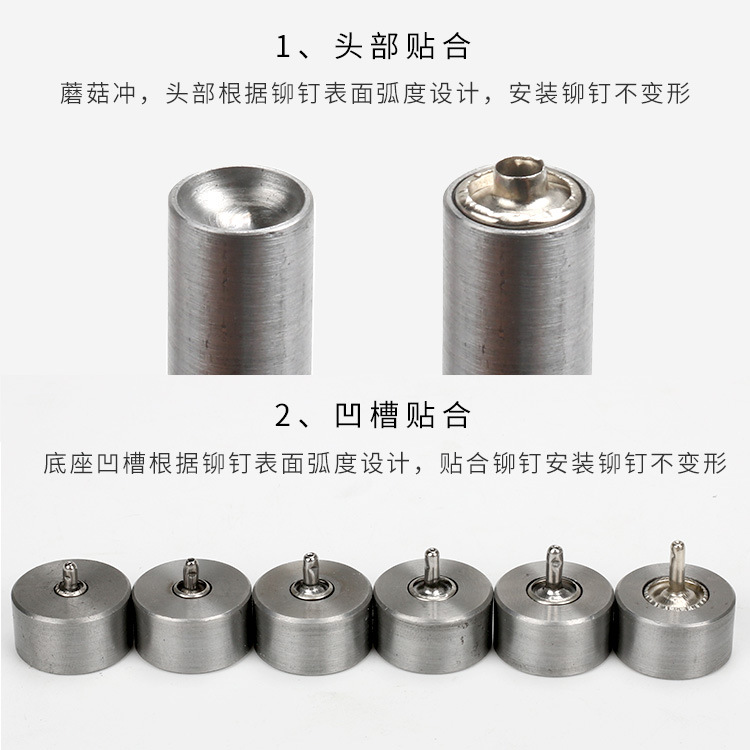 1、头部贴合

蘑菇冲，头部根据铆钉表面弧度设计，安装铆钉不变形

2、凹槽贴合

底座凹槽根据铆钉表面弧度设计，贴合铆钉安装铆钉不变形