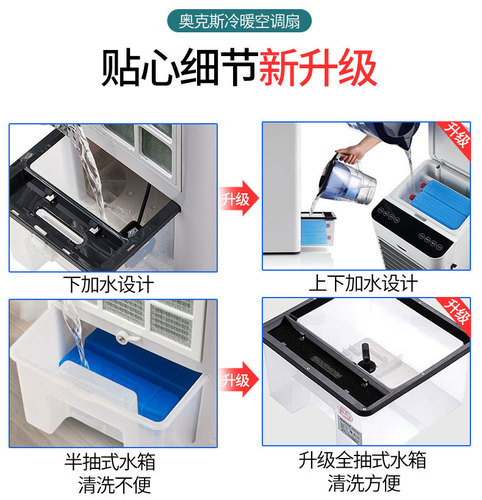 奥克斯冷暖空调扇

贴心细节新升级

升级

升级

下加水设计

上下加水设计

升级

升级

半抽式水箱
清洗不便

升级全抽式水箱
清洗方便