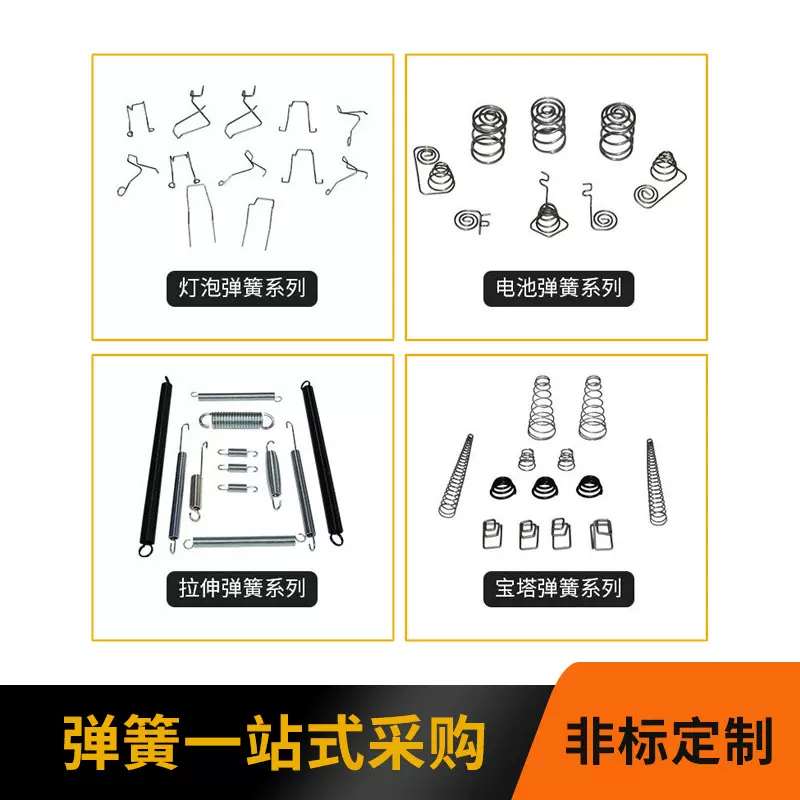 灯泡弹簧系列

电池弹簧系列

拉伸弹簧系列

宝塔弹簧系列

弹簧一站式采购

非标定制