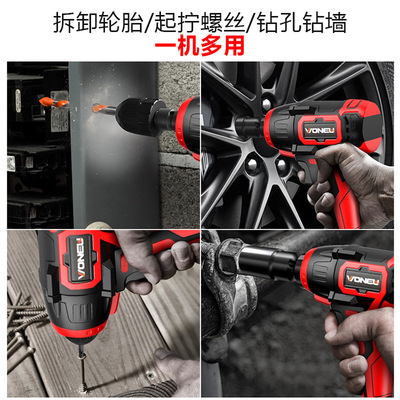 拆卸轮胎/起拧螺丝/钻孔钻墙
一机多用

VONEU

VONEU

VONEU