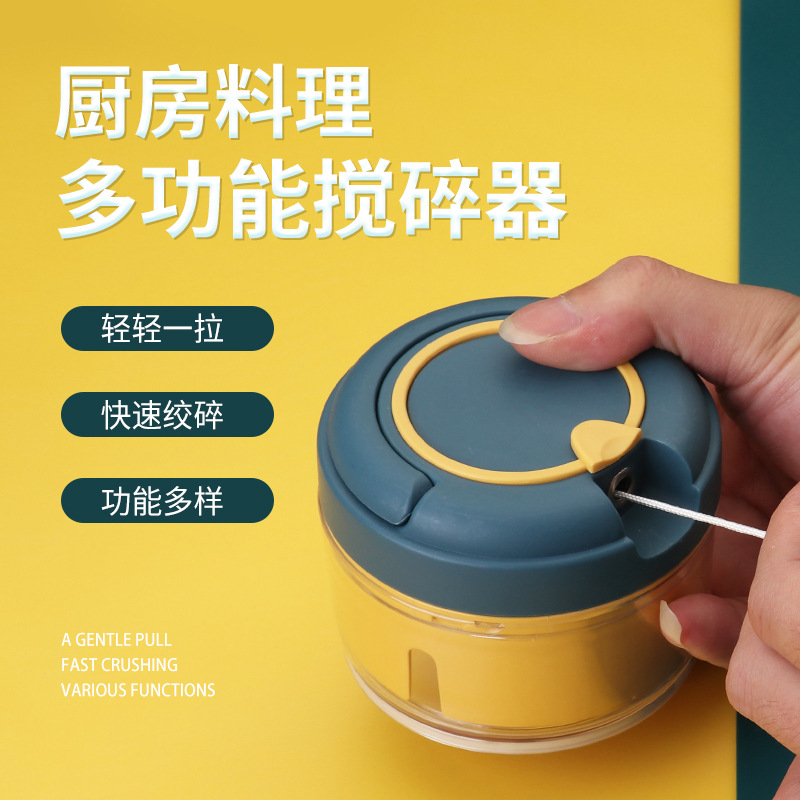 厨房料理
多功能搅碎器

轻轻一拉

快速绞碎

功能多样

A GENTLE PULL
FAST CRUSHING
VARIOUS FUNCTIONS