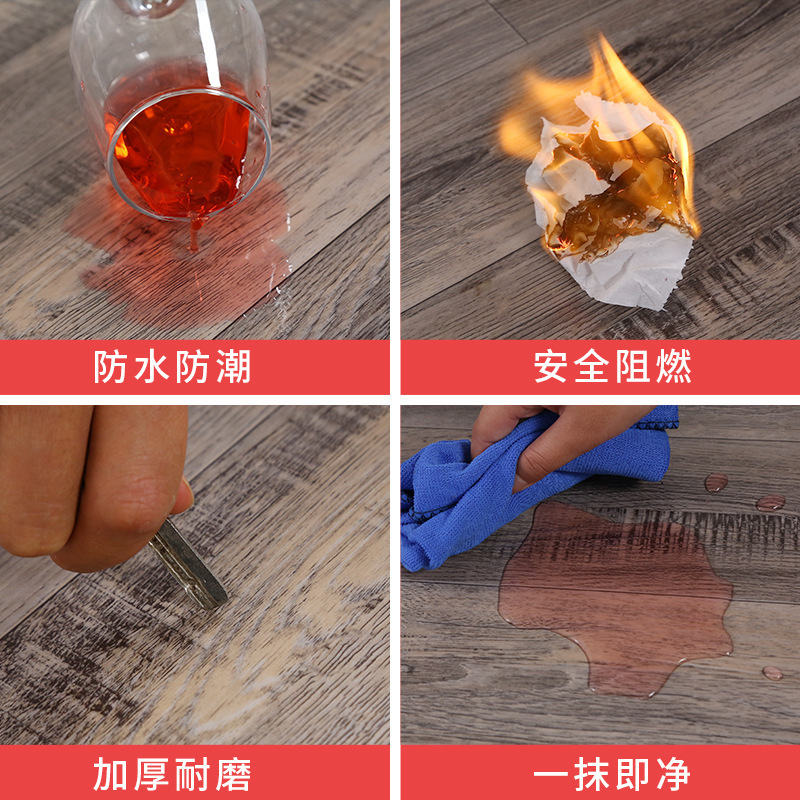 防水防潮

安全阻燃

加厚耐磨

一抹即净