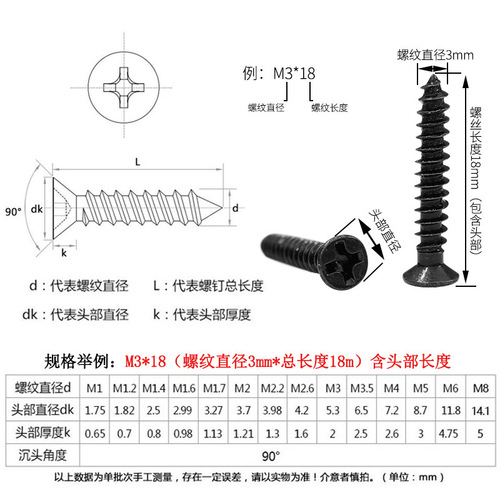 例：M3*18

螺纹直径　螺纹长度

螺纹直径3mm

螺丝长度18mm（包含头部）

头部直径

L

90°

dk

d

k

d：代表螺纹直径　L：代表螺钉总长度

dk：代表头部直径　k：代表头部厚度

规格举例：M3*18（螺纹直径3mm*总长度18m）含头部长度

| 螺纹直径d | M1 | M1.2 | M1.4 | M1.6 | M1.7 | M2 | M2.2 | M2.6 | M3 | M3.5 | M4 | M5 | M6 | M8 |
|---|---|---|---|---|---|---|---|---|---|---|---|---|---|---|
| 头部直径dk | 1.75 | 1.82 | 2.5 | 2.99 | 3.27 | 3.7 | 3.98 | 4.2 | 5.3 | 6.5 | 7.2 | 8.7 | 11.8 | 14.1 |
| 头部厚度k | 0.65 | 0.7 | 0.8 | 0.98 | 1.13 | 1.21 | 1.3 | 1.6 | 2 | 2.5 | 2.6 | 3 | 4.75 | 5 |
| 沉头角度 | 90° | | | | | | | | | | | | | |

以上数据为单批次手工测量，存在一定误差，请以实物为准！介意者慎拍。（单位：mm）