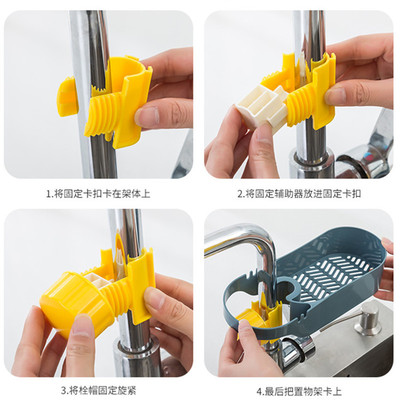 1.将固定卡扣卡在架体上

2.将固定辅助器放进固定卡扣

3.将栓帽固定旋紧

4.最后把置物架卡上