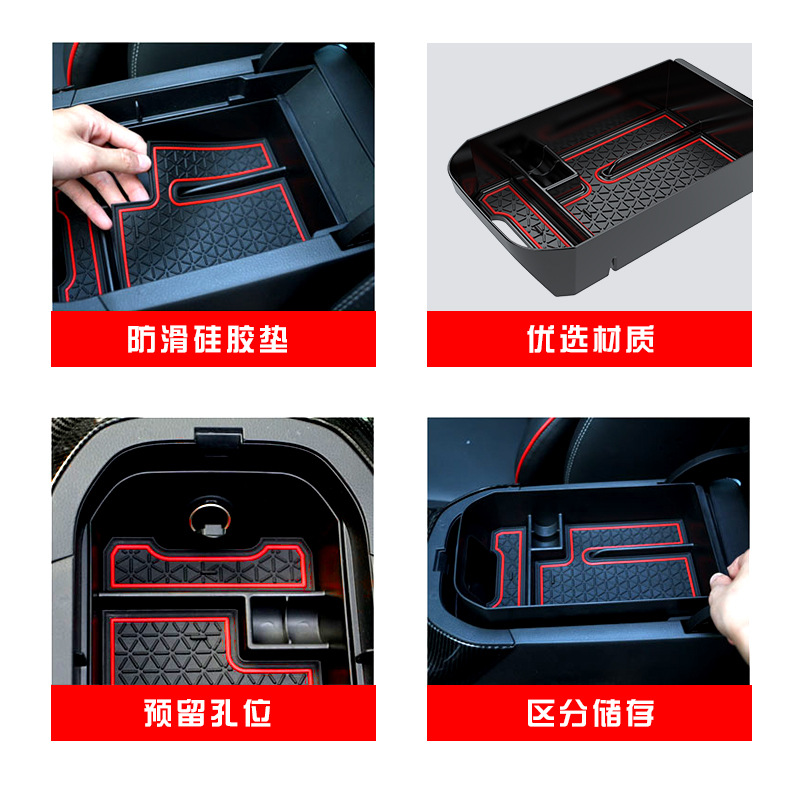 防滑硅胶垫

优选材质

预留孔位

区分储存