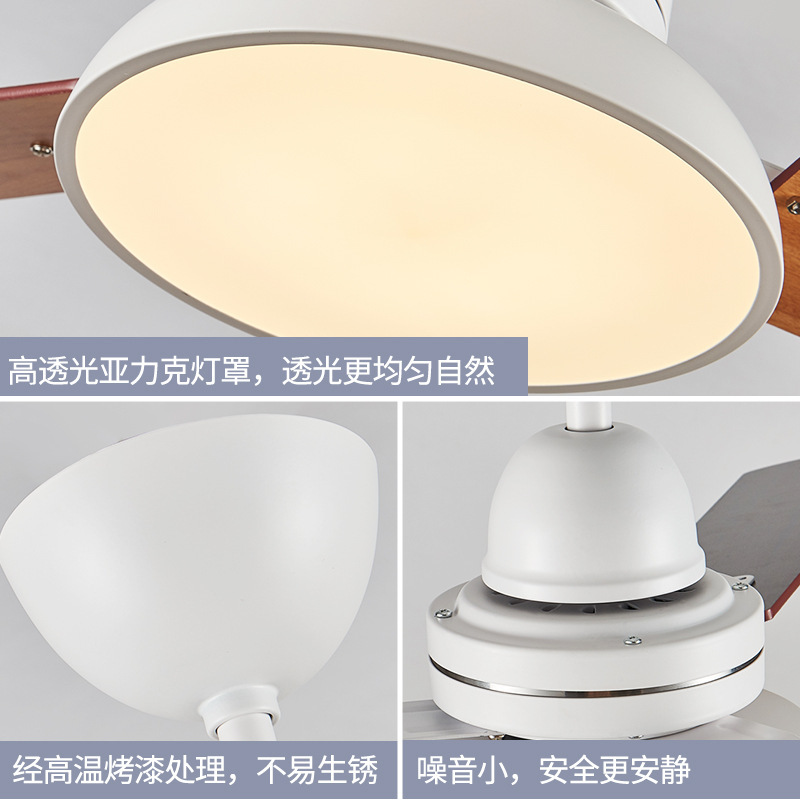 高透光亚力克灯罩，透光更均匀自然

经高温烤漆处理，不易生锈

噪音小，安全更安静