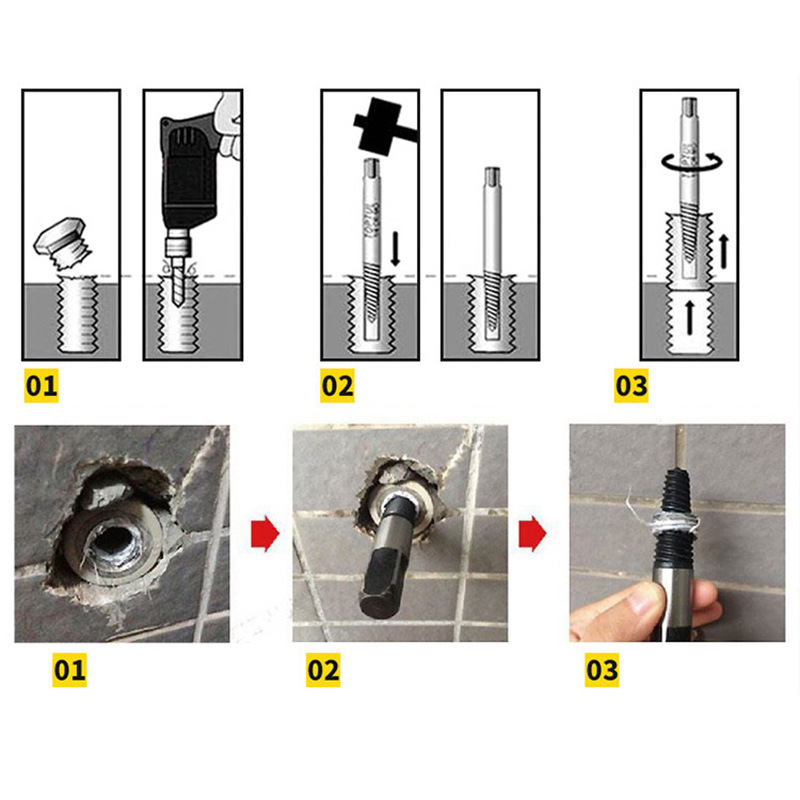 01

02

03

01

02

03