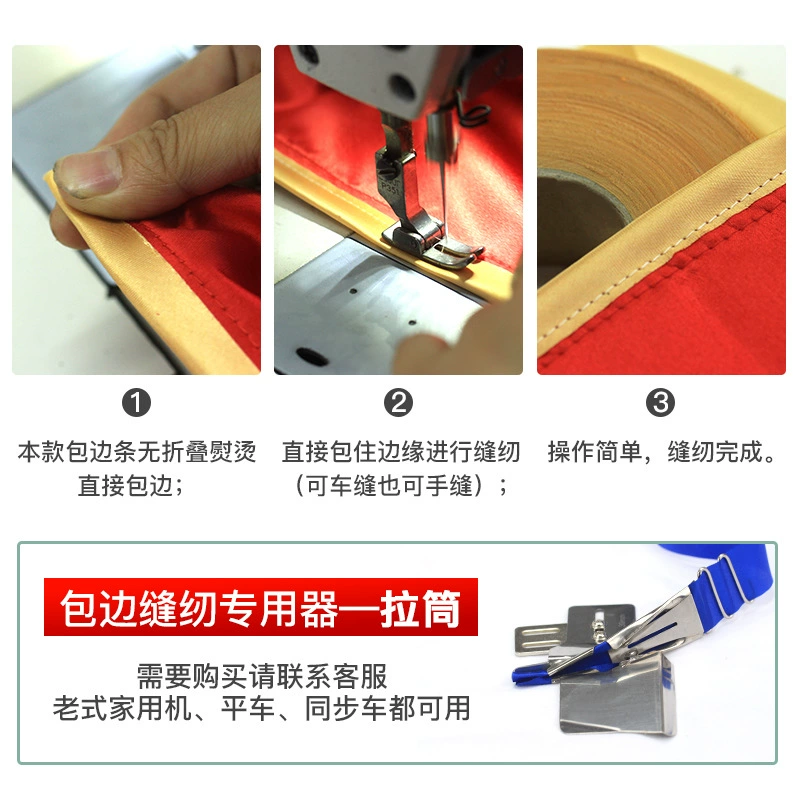 ❶

本款包边条无折叠熨烫直接包边；

❷

直接包住边缘进行缝纫（可车缝也可手缝）；

❸

操作简单，缝纫完成。

包边缝纫专用器—拉筒

需要购买请联系客服
老式家用机、平车、同步车都可用