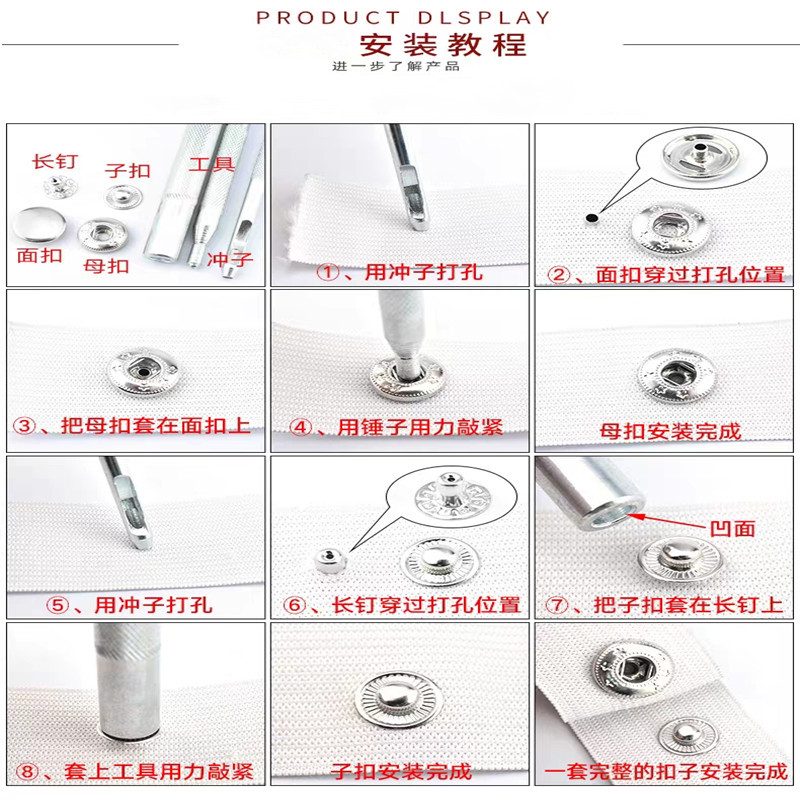 PRODUCT DLSPLAY
安装教程
进一步了解产品

长钉
子扣
工具
面扣
母扣
冲子

①、用冲子打孔

②、面扣穿过打孔位置

③、把母扣套在面扣上

④、用锤子用力敲紧

母扣安装完成

⑤、用冲子打孔

⑥、长钉穿过打孔位置

凹面
⑦、把子扣套在长钉上

⑧、套上工具用力敲紧

子扣安装完成

一套完整的扣子安装完成