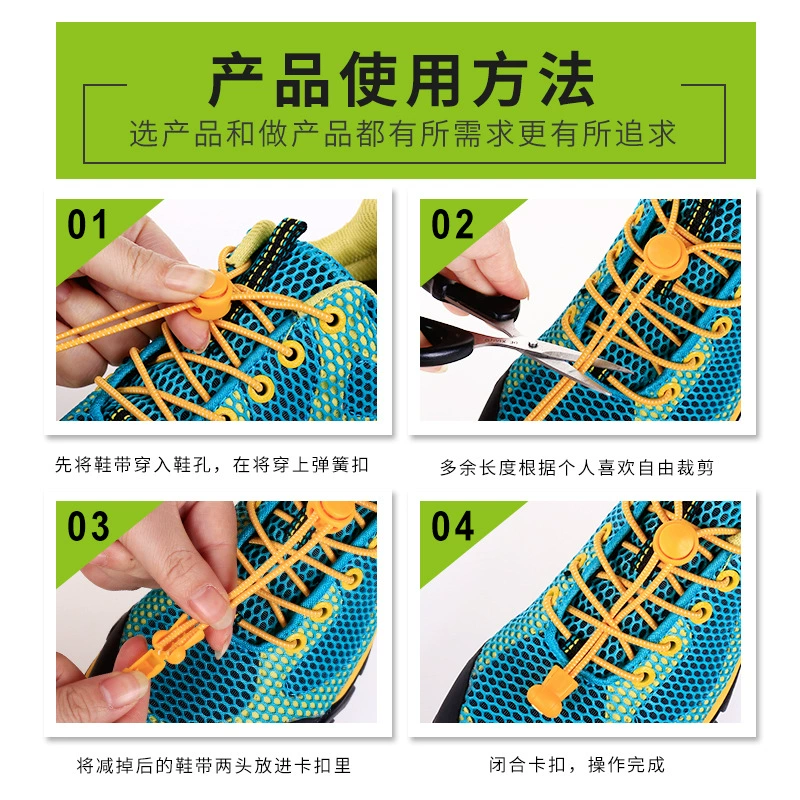 产品使用方法

选产品和做产品都有所需求更有所追求

01

先将鞋带穿入鞋孔，在将穿上弹簧扣

02

多余长度根据个人喜欢自由裁剪

03

将减掉后的鞋带两头放进卡扣里

04

闭合卡扣，操作完成