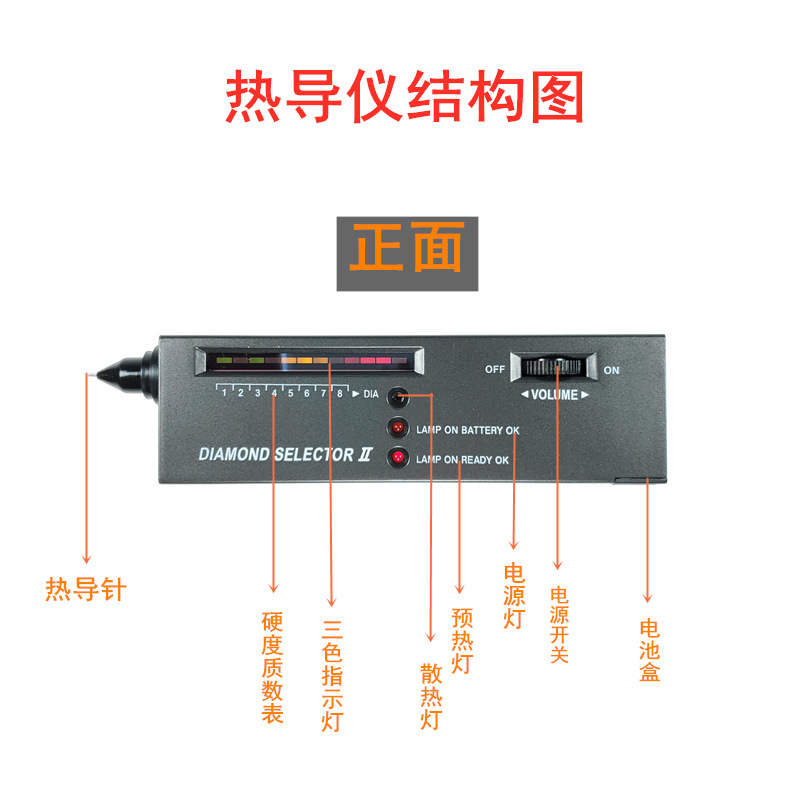 热导仪结构图

正面

1 2 3 4 5 6 7 8 ▶ DIA

OFF ON

◀ VOLUME ▶

LAMP ON BATTERY OK

LAMP ON READY OK

DIAMOND SELECTOR Ⅱ

热导针

硬度质数表

三色指示灯

散热灯

预热灯

电源灯

电源开关

电池盒