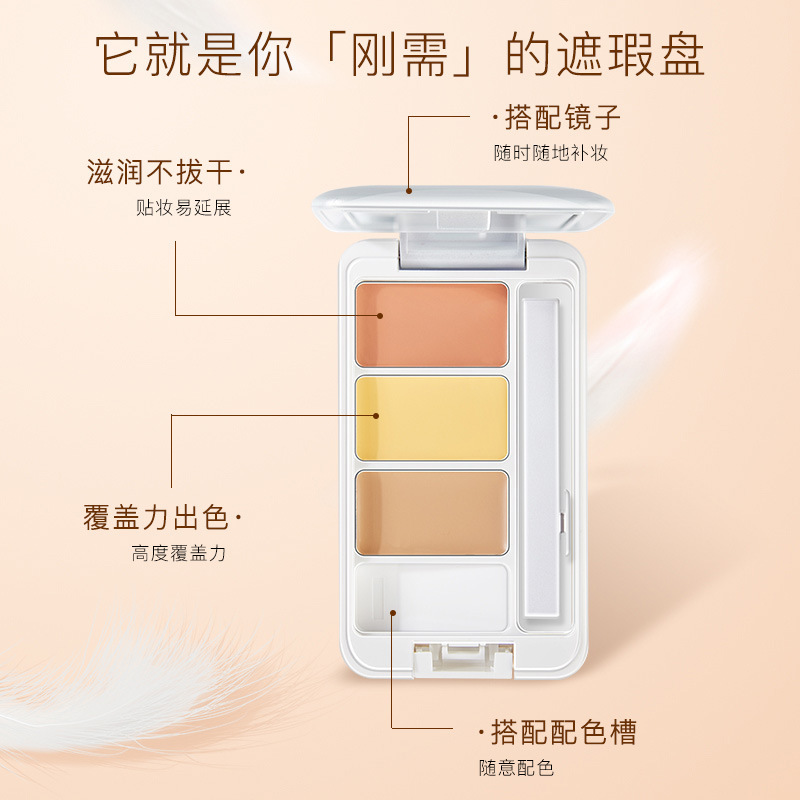 它就是你「刚需」的遮瑕盘

·搭配镜子
随时随地补妆

滋润不拔干·
贴妆易延展

覆盖力出色·
高度覆盖力

·搭配配色槽
随意配色