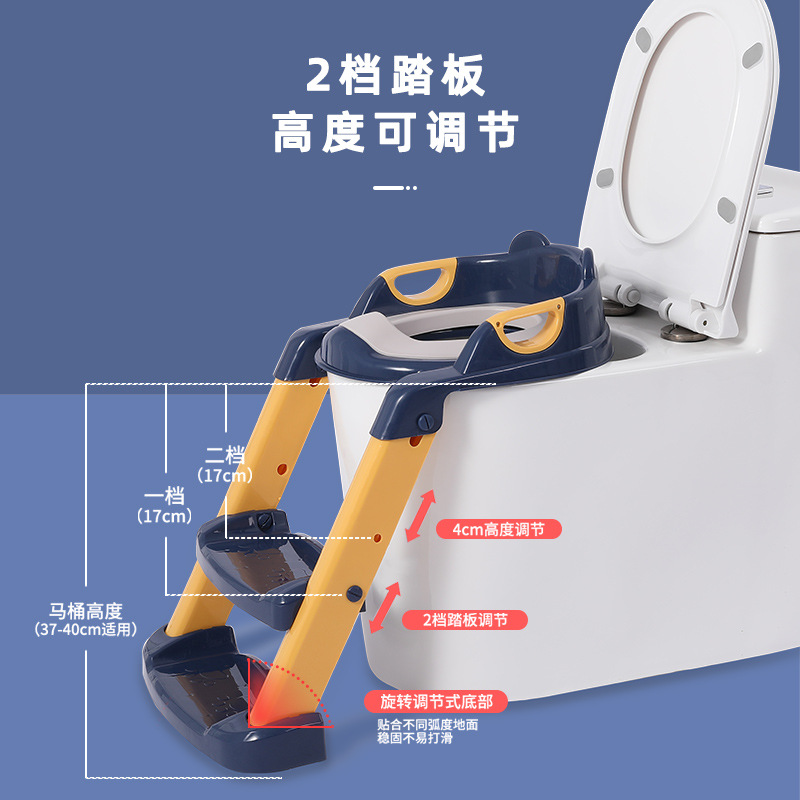 2档踏板
高度可调节

二档
(17cm)

一档
(17cm)

马桶高度
(37-40cm适用)

4cm高度调节

2档踏板调节

旋转调节式底部
贴合不同弧度地面
稳固不易打滑