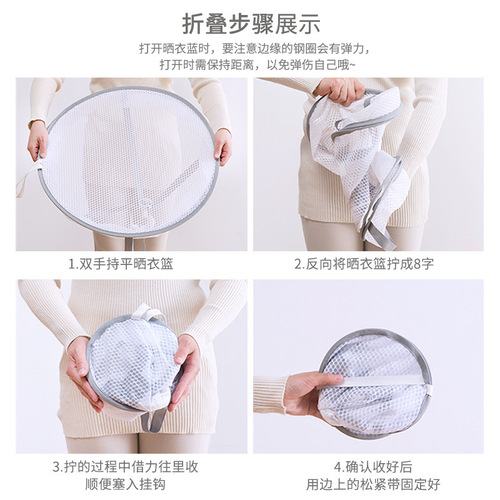 折叠步骤展示

打开晒衣蓝时，要注意边缘的钢圈会有弹力，
打开时需保持距离，以免弹伤自己哦~

1.双手持平晒衣篮

2.反向将晒衣篮拧成8字

3.拧的过程中借力往里收
顺便塞入挂钩

4.确认收好后
用边上的松紧带固定好