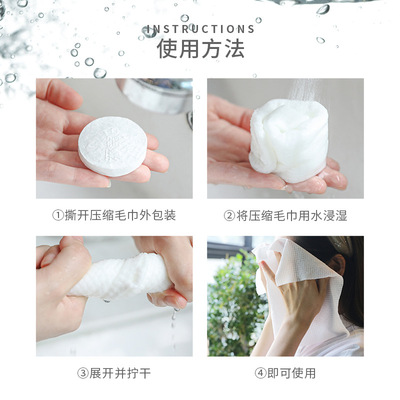 INSTRUCTIONS
使用方法

①撕开压缩毛巾外包装

②将压缩毛巾用水浸湿

③展开并拧干

④即可使用