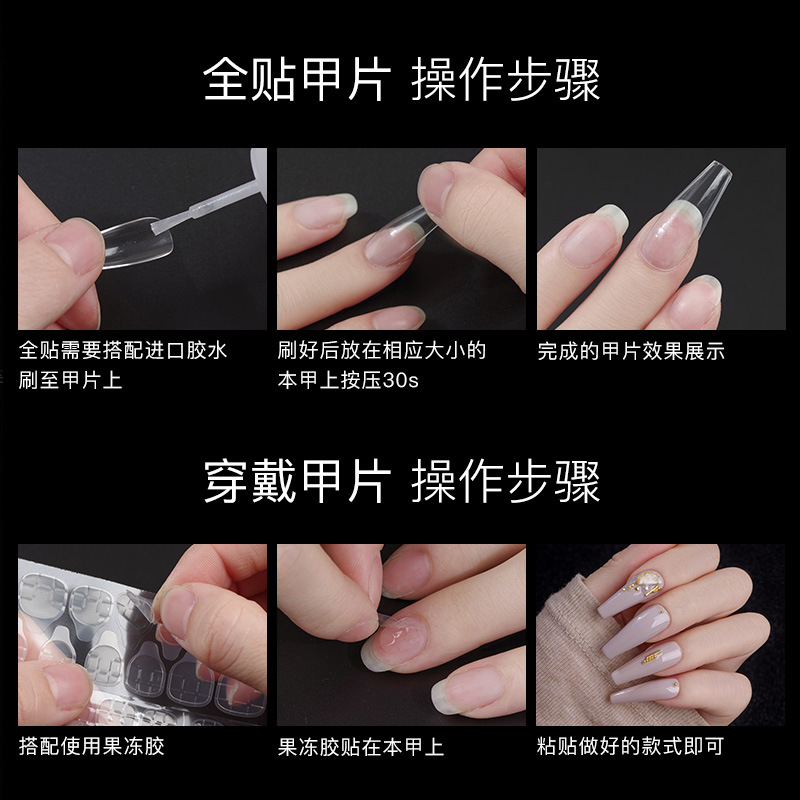 全贴甲片 操作步骤

全贴需要搭配进口胶水刷至甲片上

刷好后放在相应大小的本甲上按压30s

完成的甲片效果展示

穿戴甲片 操作步骤

搭配使用果冻胶

果冻胶贴在本甲上

粘贴做好的款式即可