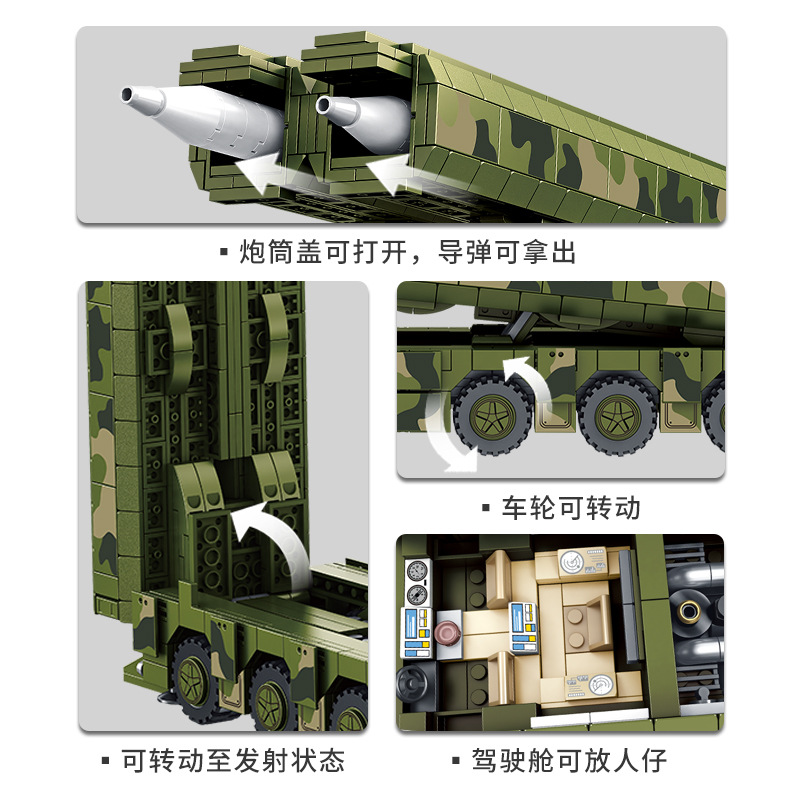 ▪ 炮筒盖可打开，导弹可拿出

▪ 车轮可转动

▪ 可转动至发射状态

▪ 驾驶舱可放人仔