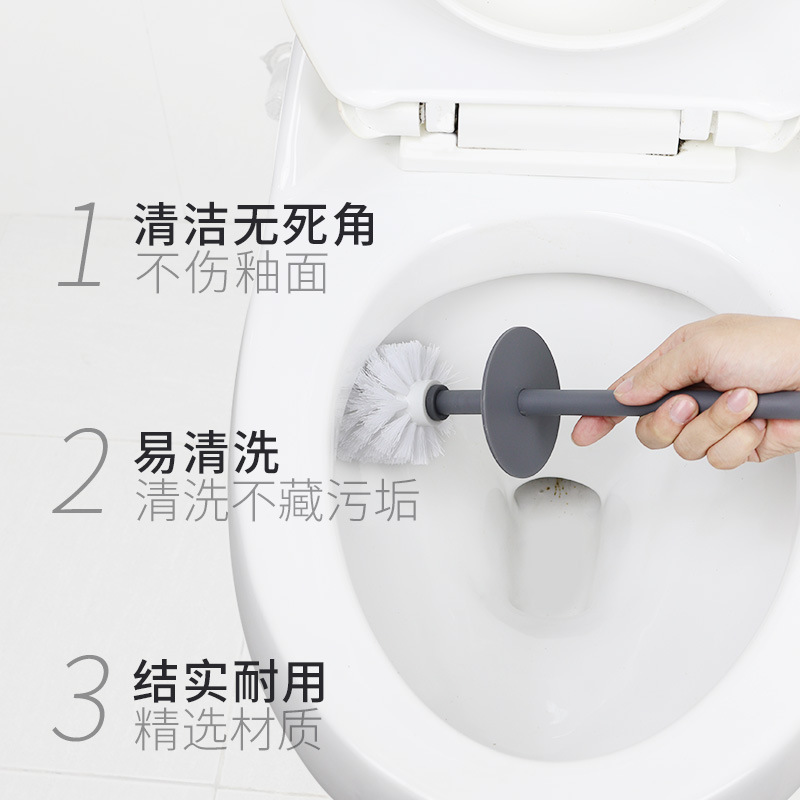 1 清洁无死角
不伤釉面

2 易清洗
清洗不藏污垢

3 结实耐用
精选材质