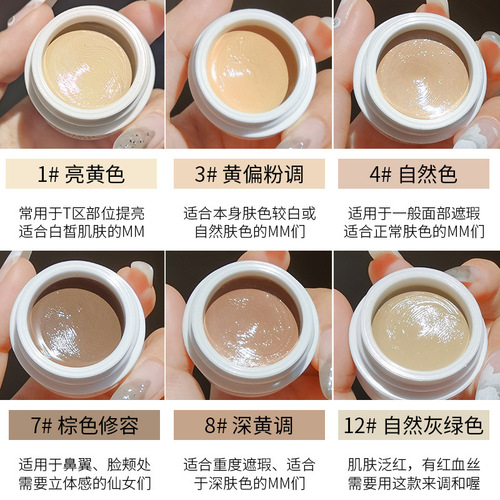 1# 亮黄色

常用于T区部位提亮
适合白皙肌肤的MM

3# 黄偏粉调

适合本身肤色较白或
自然肤色的MM们

4# 自然色

适用于一般面部遮瑕
适合正常肤色的MM们

7# 棕色修容

适用于鼻翼、脸颊处
需要立体感的仙女们

8# 深黄调

适合重度遮瑕、适合
于深肤色的MM们

12# 自然灰绿色

肌肤泛红，有红血丝
需要用这款来调和喔