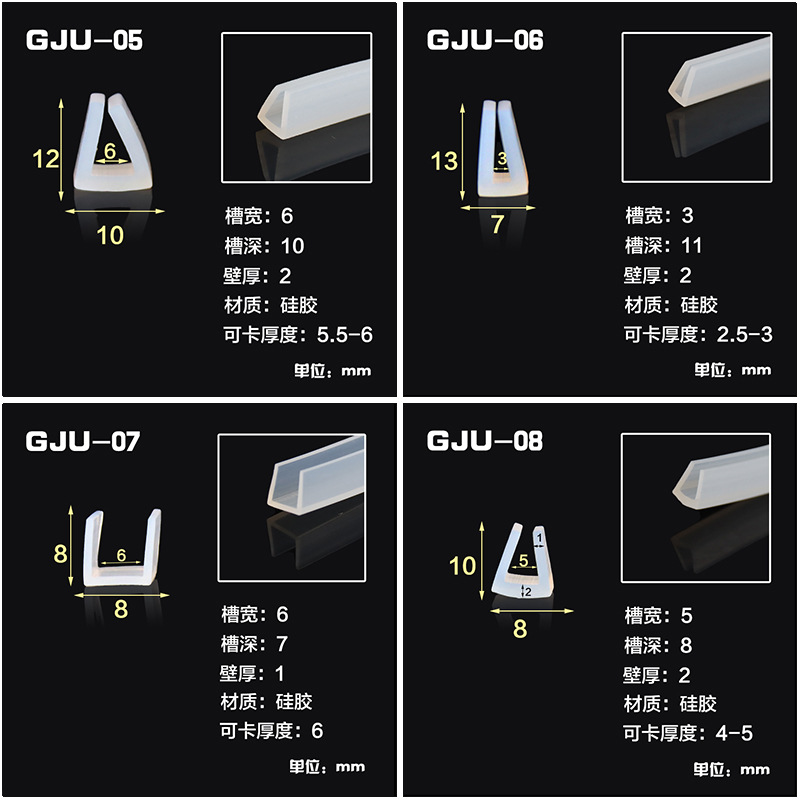 GJU-05

12
6
10

槽宽：6
槽深：10
壁厚：2
材质：硅胶
可卡厚度：5.5-6

单位：mm

GJU-06

13
3
7

槽宽：3
槽深：11
壁厚：2
材质：硅胶
可卡厚度：2.5-3

单位：mm

GJU-07

8
6
8

槽宽：6
槽深：7
壁厚：1
材质：硅胶
可卡厚度：6

单位：mm

GJU-08

10
1
5
2
8

槽宽：5
槽深：8
壁厚：2
材质：硅胶
可卡厚度：4-5

单位：mm