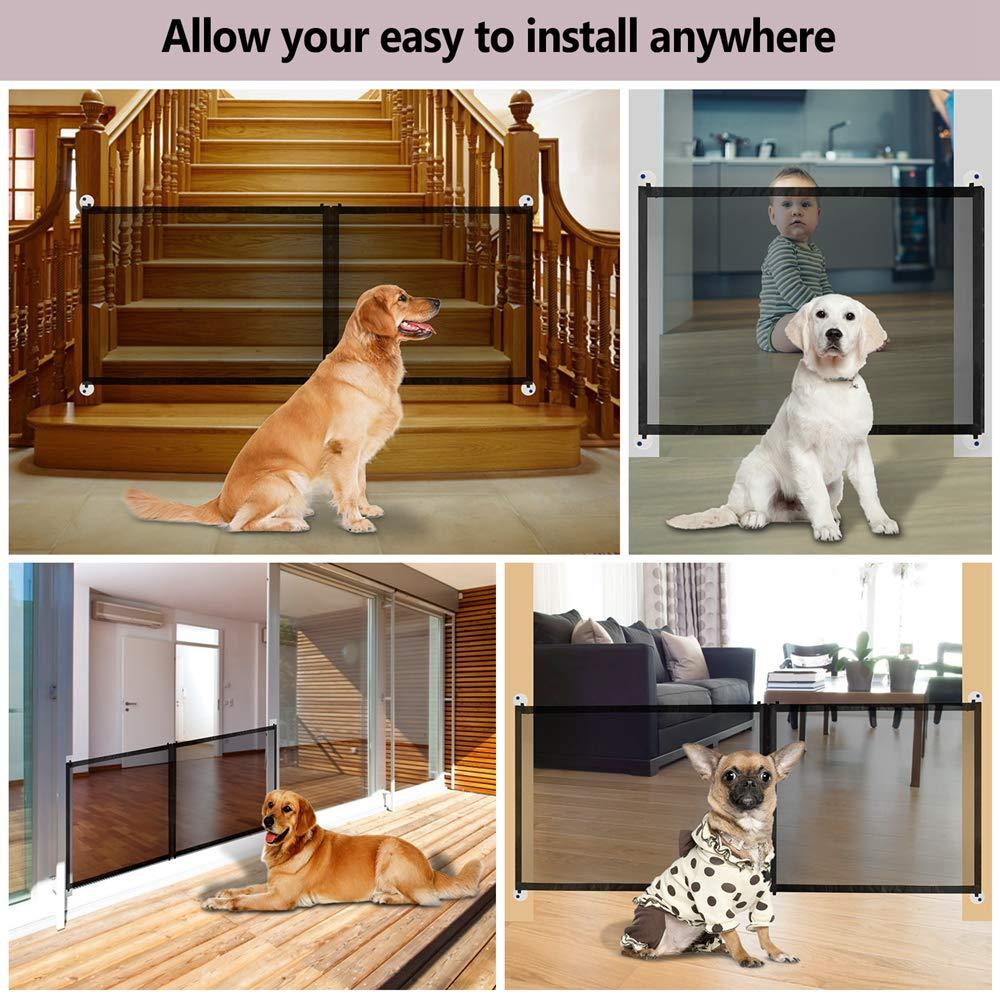 Allow your easy to install anywhere