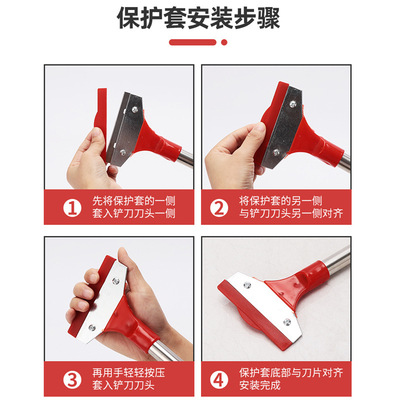 保护套安装步骤

1 先将保护套的一侧套入铲刀刀头一侧

2 将保护套的另一侧与铲刀刀头另一侧对齐

3 再用手轻轻按压套入铲刀刀头

4 保护套底部与刀片对齐安装完成