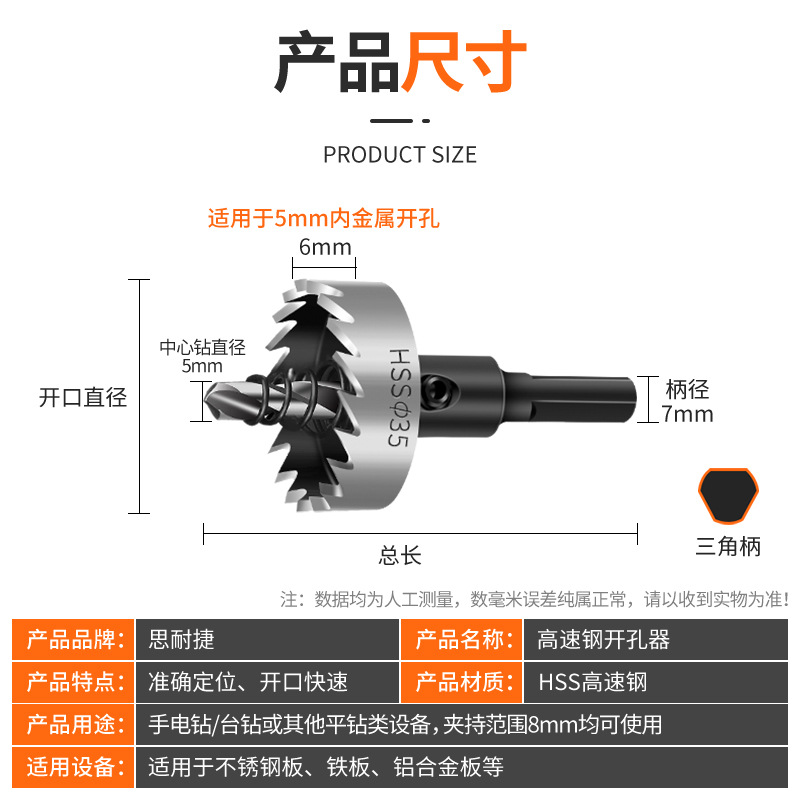 产品尺寸

PRODUCT SIZE

适用于5mm内金属开孔

6mm

中心钻直径
5mm

开口直径

HSSΦ35

柄径
7mm

总长

三角柄

注：数据均为人工测量，数毫米误差纯属正常，请以收到实物为准！

| 产品品牌： | 思耐捷 | 产品名称： | 高速钢开孔器 |
|---|---|---|---|
| 产品特点： | 准确定位、开口快速 | 产品材质： | HSS高速钢 |
| 产品用途： | 手电钻/台钻或其他平钻类设备，夹持范围8mm均可使用 | | |
| 适用设备： | 适用于不锈钢板、铁板、铝合金板等 | | |