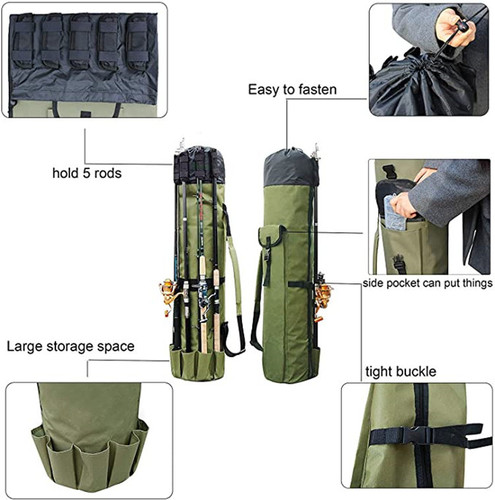 Easy to fasten

hold 5 rods

side pocket can put things

Large storage space

tight buckle