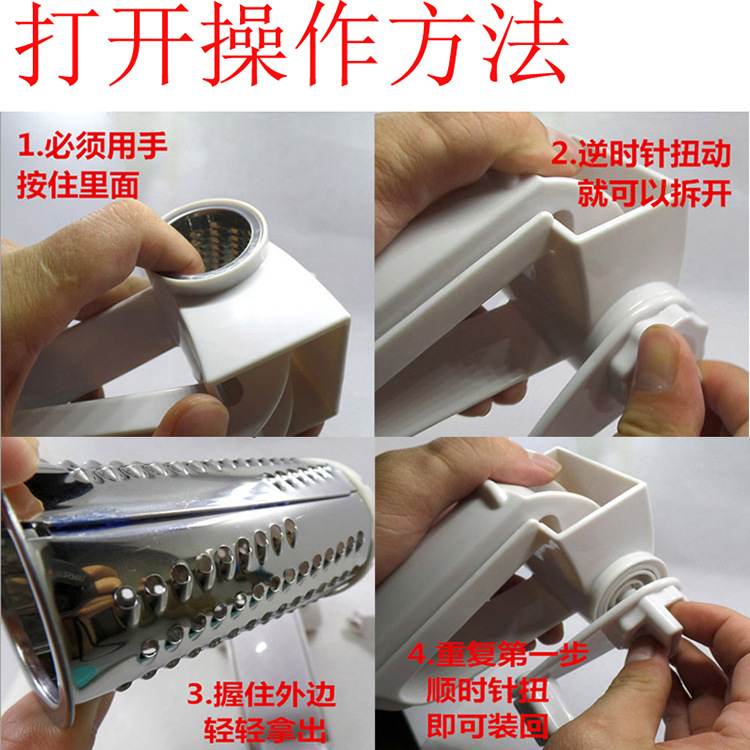 打开操作方法

1.必须用手按住里面

2.逆时针扭动就可以拆开

3.握住外边轻轻拿出

4.重复第一步顺时针扭即可装回