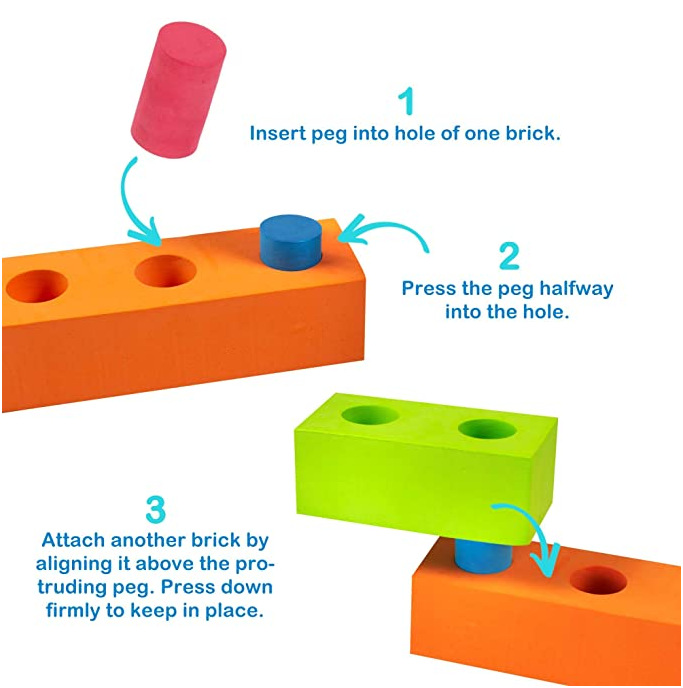 1
Insert peg into hole of one brick.

2
Press the peg halfway into the hole.

3
Attach another brick by aligning it above the protruding peg. Press down firmly to keep in place.