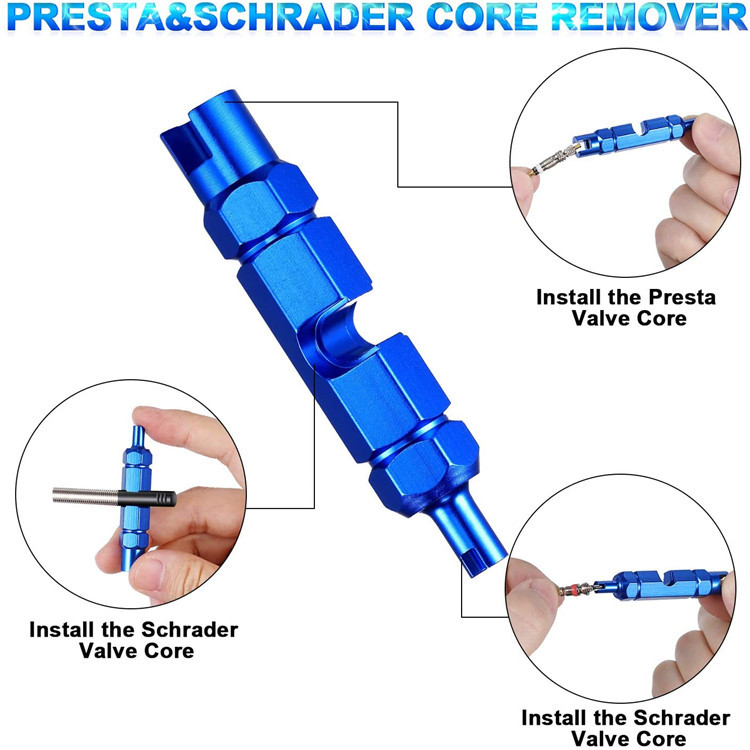 PRESTA&SCHRADER CORE REMOVER

Install the Presta Valve Core

Install the Schrader Valve Core

Install the Schrader Valve Core