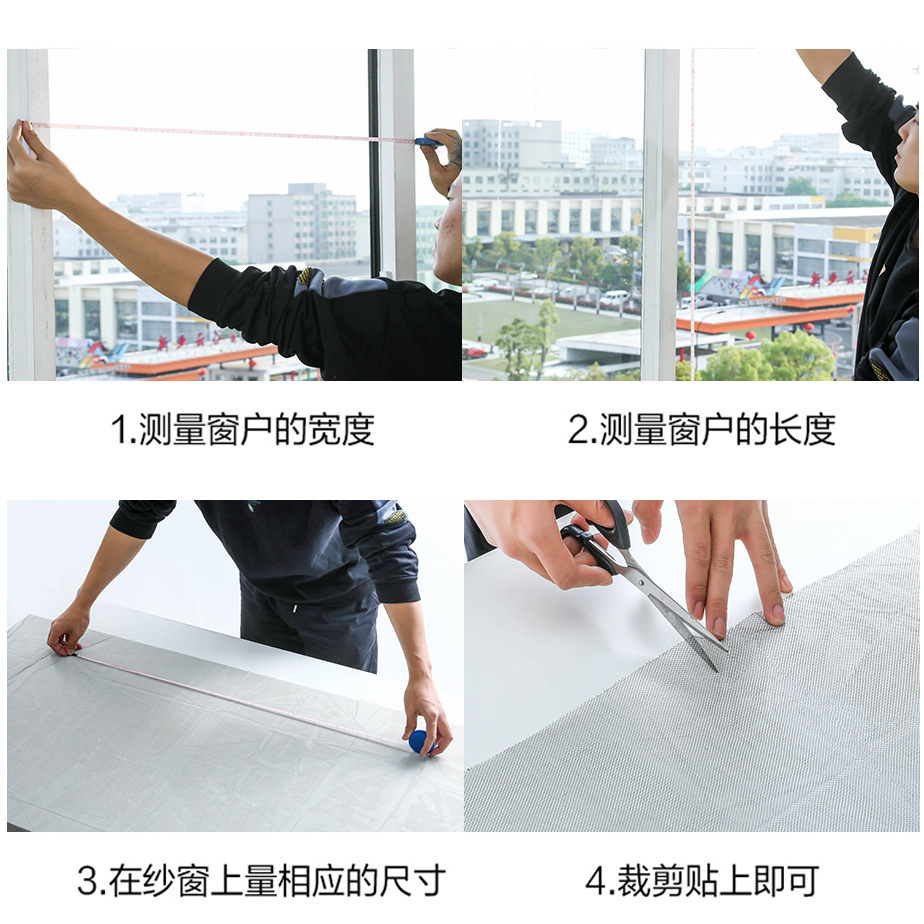 1.测量窗户的宽度

2.测量窗户的长度

3.在纱窗上量相应的尺寸

4.裁剪贴上即可