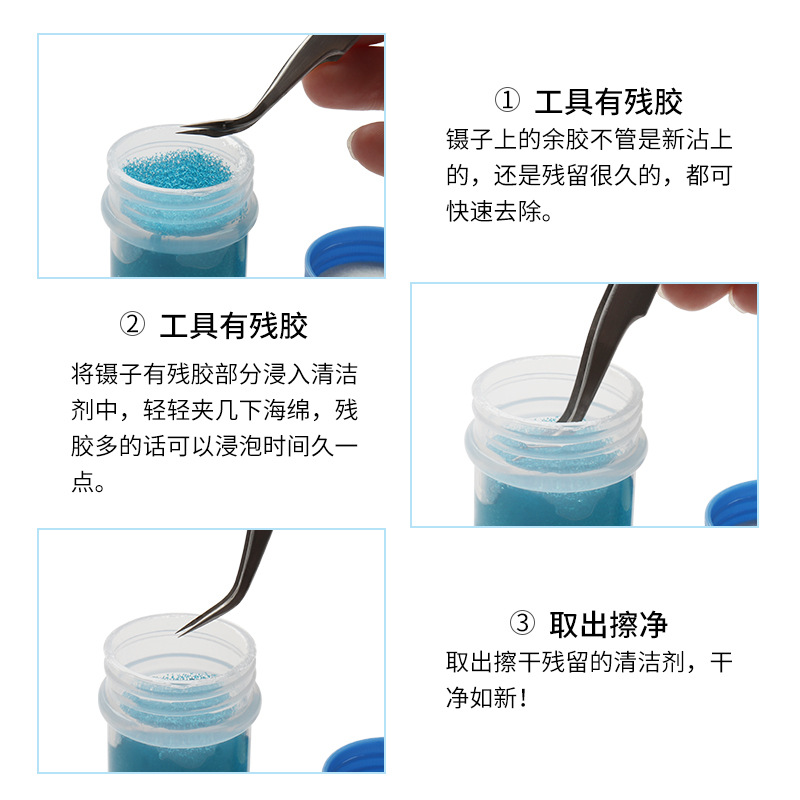 ① 工具有残胶
镊子上的余胶不管是新沾上的，还是残留很久的，都可快速去除。

② 工具有残胶
将镊子有残胶部分浸入清洁剂中，轻轻夹几下海绵，残胶多的话可以浸泡时间久一点。

③ 取出擦净
取出擦干残留的清洁剂，干净如新！