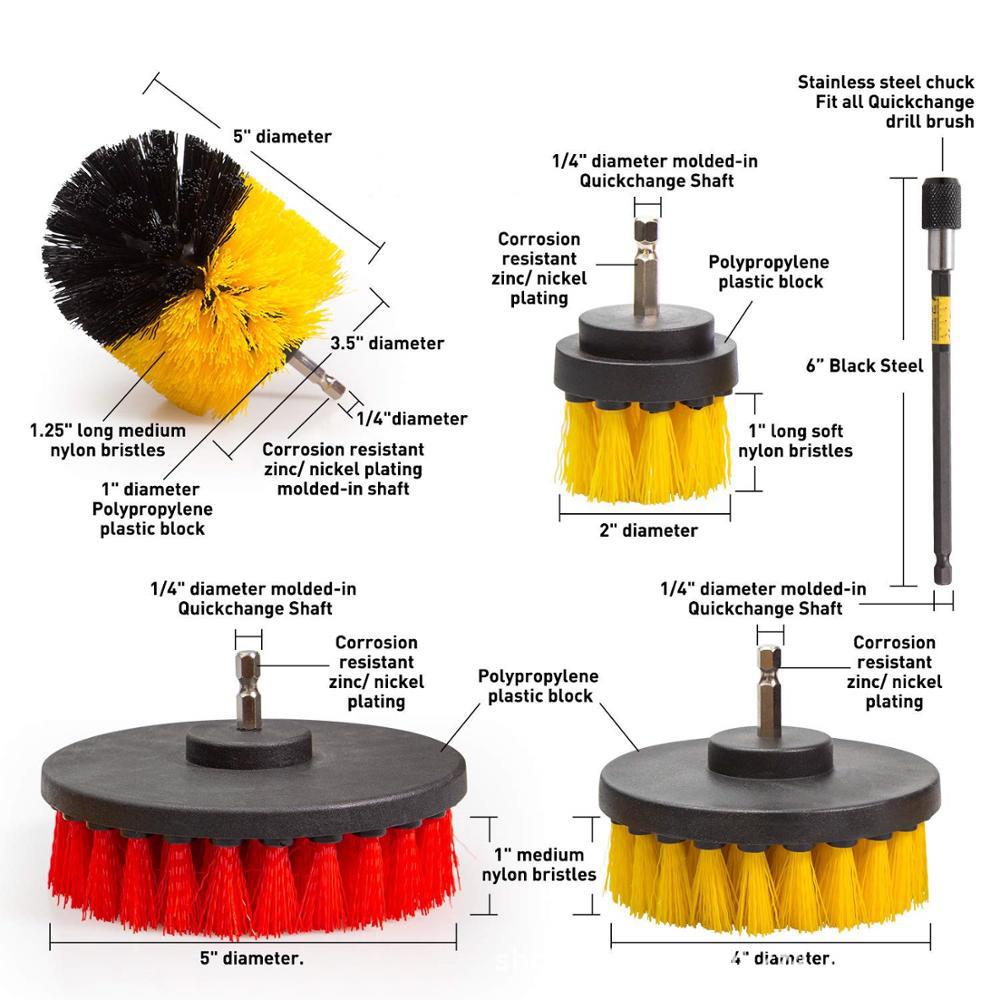 5" diameter

3.5" diameter

1/4"diameter

1.25" long medium nylon bristles

Corrosion resistant zinc/ nickel plating molded-in shaft

1" diameter Polypropylene plastic block

1/4" diameter molded-in Quickchange Shaft

Corrosion resistant zinc/ nickel plating

Polypropylene plastic block

1" long soft nylon bristles

2" diameter

Stainless steel chuck Fit all Quickchange drill brush

6" Black Steel

1/4" diameter molded-in Quickchange Shaft

Corrosion resistant zinc/ nickel plating

Polypropylene plastic block

1" medium nylon bristles

5" diameter.

1/4" diameter molded-in Quickchange Shaft

Corrosion resistant zinc/ nickel plating

4" diameter.