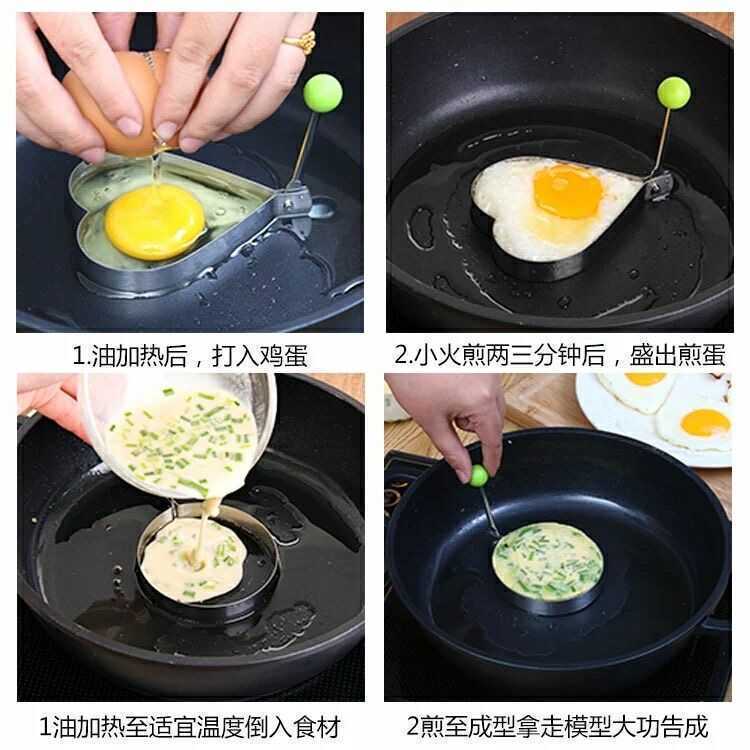 1.油加热后，打入鸡蛋

2.小火煎两三分钟后，盛出煎蛋

1油加热至适宜温度倒入食材

2煎至成型拿走模型大功告成