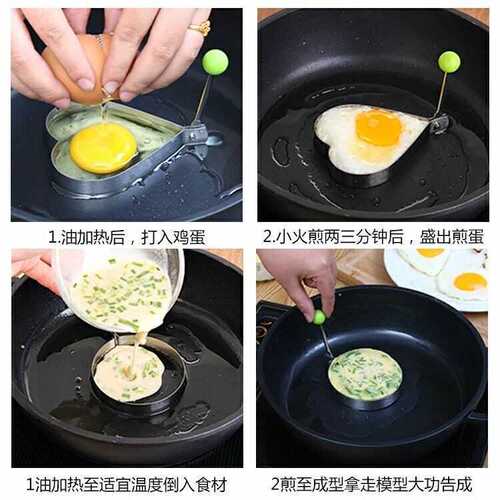 1.油加热后，打入鸡蛋

2.小火煎两三分钟后，盛出煎蛋

1油加热至适宜温度倒入食材

2煎至成型拿走模型大功告成