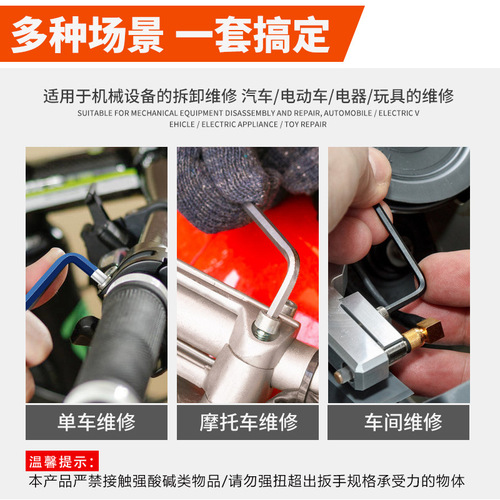 多种场景 一套搞定

适用于机械设备的拆卸维修 汽车/电动车/电器/玩具的维修

SUITABLE FOR MECHANICAL EQUIPMENT DISASSEMBLY AND REPAIR, AUTOMOBILE / ELECTRIC V EHICLE / ELECTRIC APPLIANCE / TOY REPAIR

单车维修

摩托车维修

车间维修

温馨提示：

本产品严禁接触强酸碱类物品/请勿强扭超出扳手规格承受力的物体