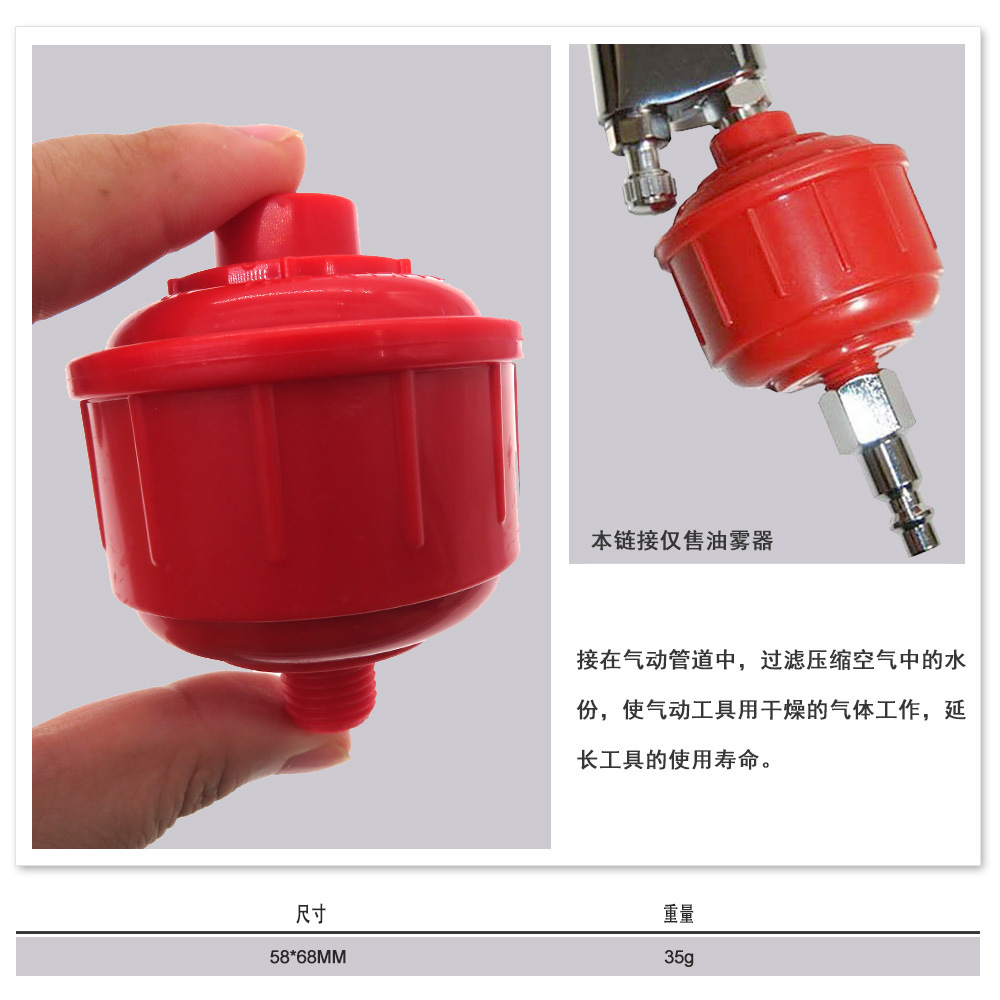 本链接仅售油雾器

接在气动管道中，过滤压缩空气中的水份，使气动工具用干燥的气体工作，延长工具的使用寿命。

| 尺寸 | 重量 |
|---|---|
| 58*68MM | 35g |