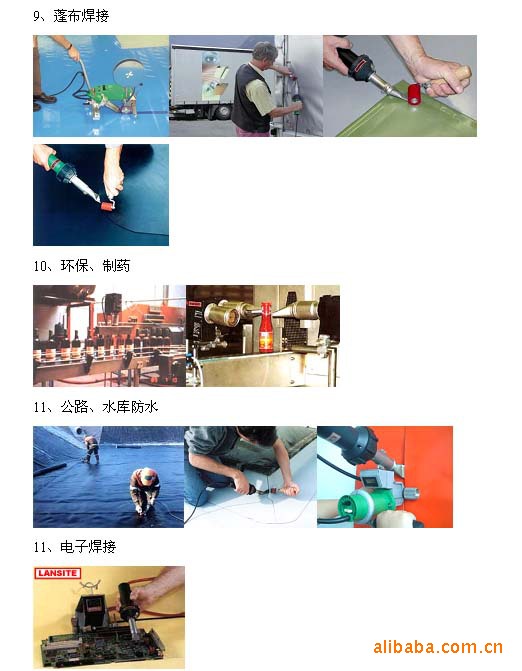 9、蓬布焊接

10、环保、制药

11、公路、水库防水

11、电子焊接

LANSITE

alibaba.com.cn