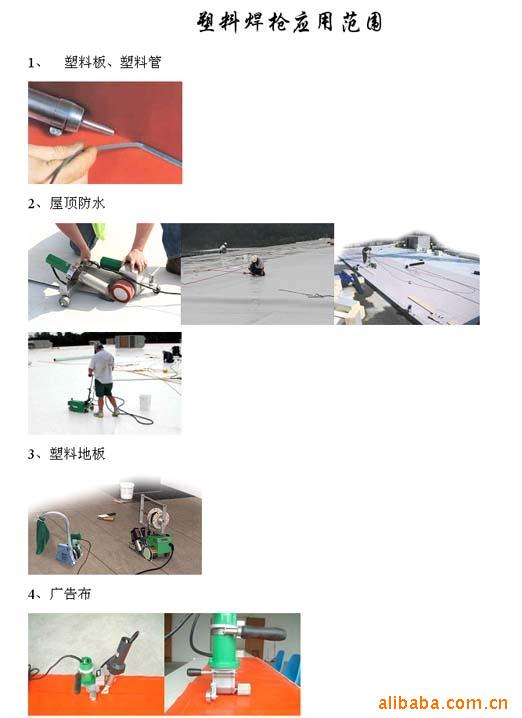 塑料焊枪应用范围

1、 塑料板、塑料管

2、屋顶防水

3、塑料地板

4、广告布

alibaba.com.cn