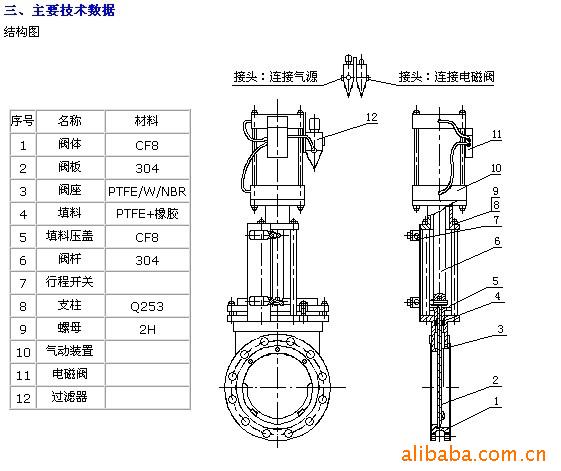 三、主要技术数据

结构图

| 序号 | 名称 | 材料 |
|---|---|---|
| 1 | 阀体 | CF8 |
| 2 | 阀板 | 304 |
| 3 | 阀座 | PTFE/W/NBR |
| 4 | 填料 | PTFE+橡胶 |
| 5 | 填料压盖 | CF8 |
| 6 | 阀杆 | 304 |
| 7 | 行程开关 | |
| 8 | 支柱 | Q253 |
| 9 | 螺母 | 2H |
| 10 | 气动装置 | |
| 11 | 电磁阀 | |
| 12 | 过滤器 | |

接头：连接气源

接头：连接电磁阀

12

11

10

9

8

7

6

5

4

3

2

1

alibaba.com.cn