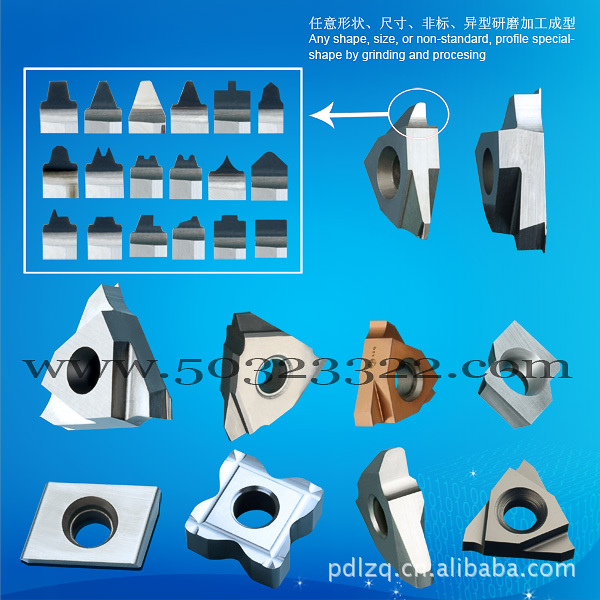 任意形状、尺寸、非标、异型研磨加工成型
Any shape, size, or non-standard, profile special-shape by grinding and procesing

www.50323322.com

pdlzq.cn.alibaba.com