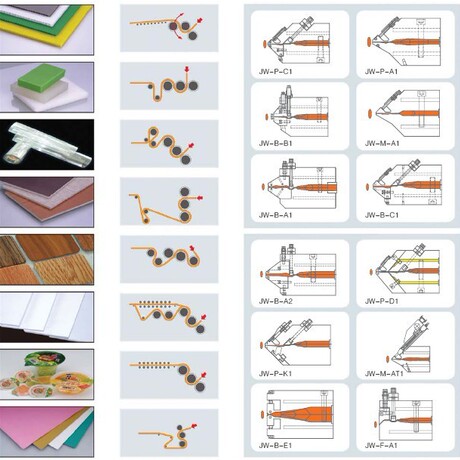 JW-P-C1

JW-P-A1

JW-B-B1

JW-M-A1

JW-B-A1

JW-B-C1

JW-B-A2

JW-P-D1

JW-P-K1

JW-M-AT1

JW-B-E1

JW-F-A1